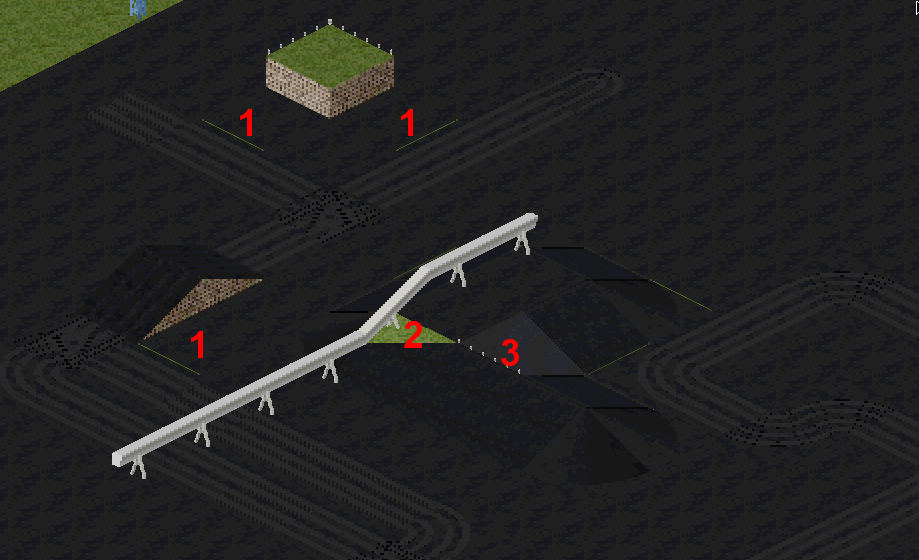 1
1
1
2
3